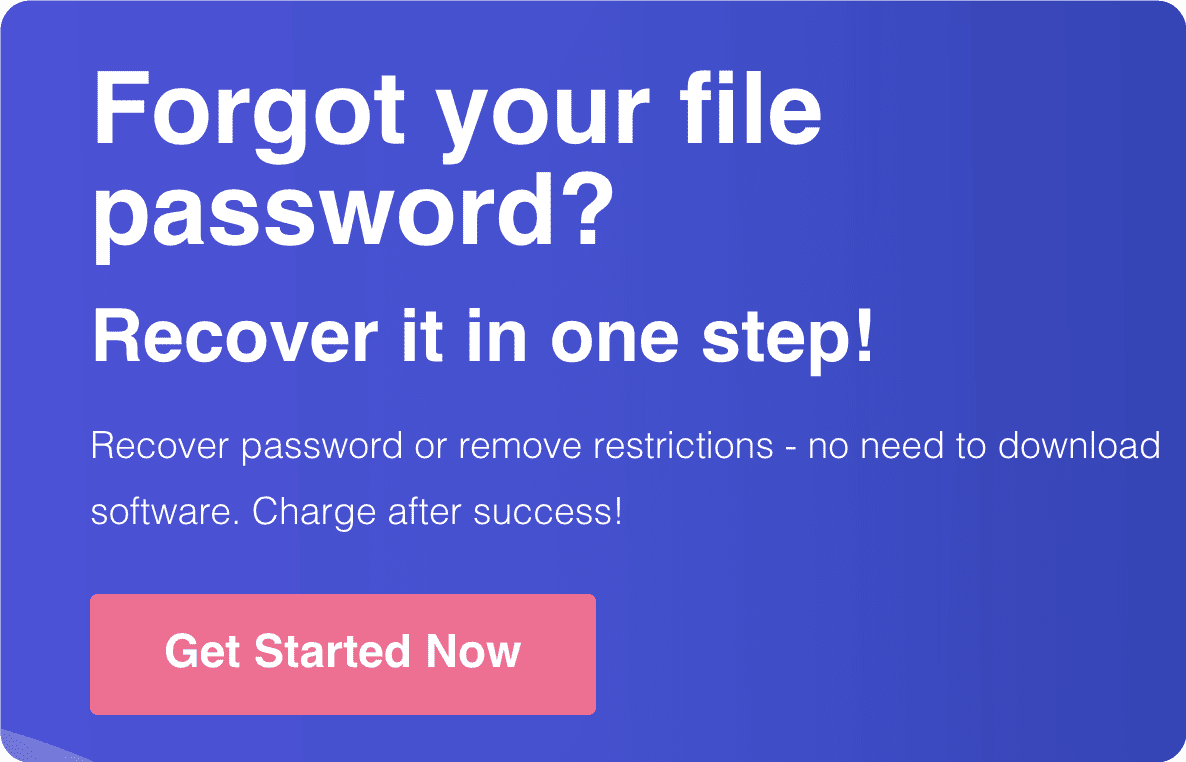 Forgot your file password?

Recover it in one step!

Recover password or remove restrictions - no need to download software. Charge after success!

Get Started Now